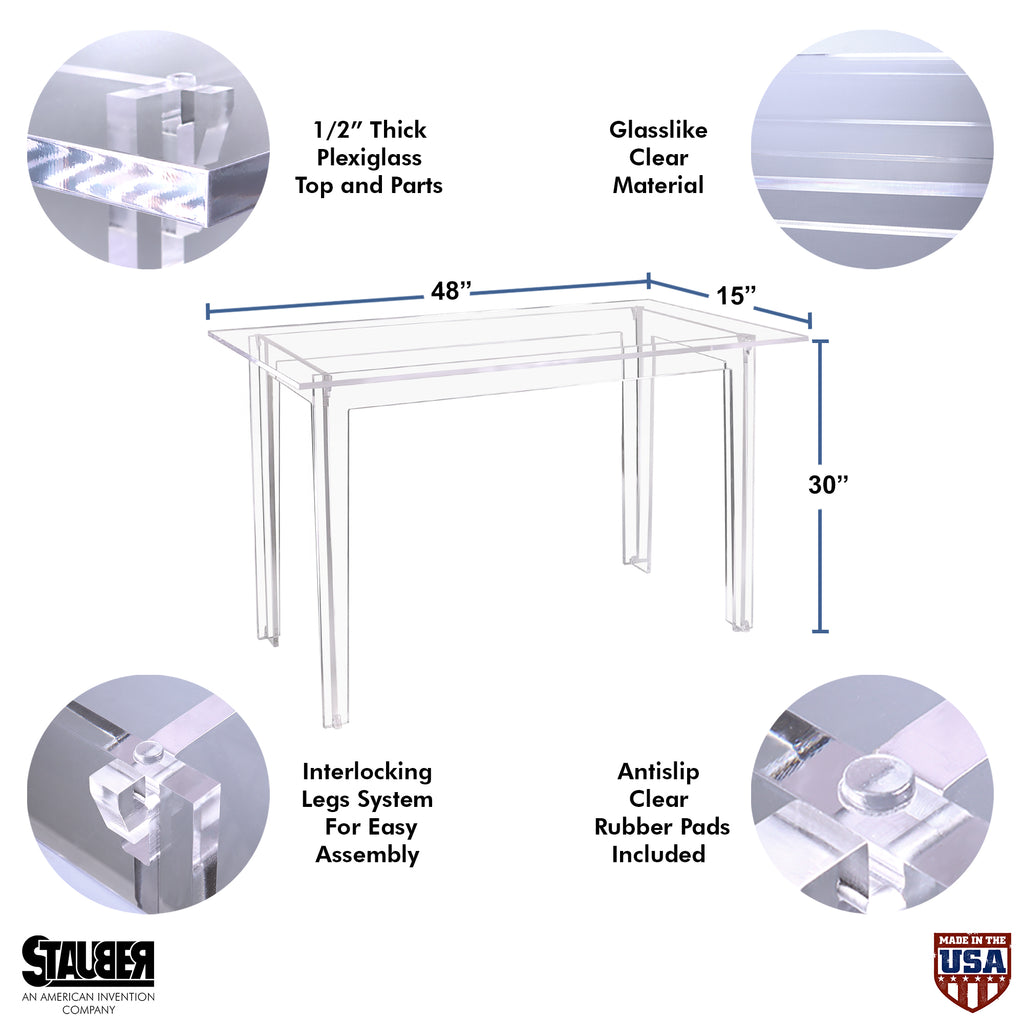 1/2” Thick Plexiglass Top and Parts

Glasslike Clear Material

48”

15”

30”

Interlocking Legs System For Easy Assembly

Antislip Clear Rubber Pads Included

STAUBER
AN AMERICAN INVENTION COMPANY

MADE IN THE USA